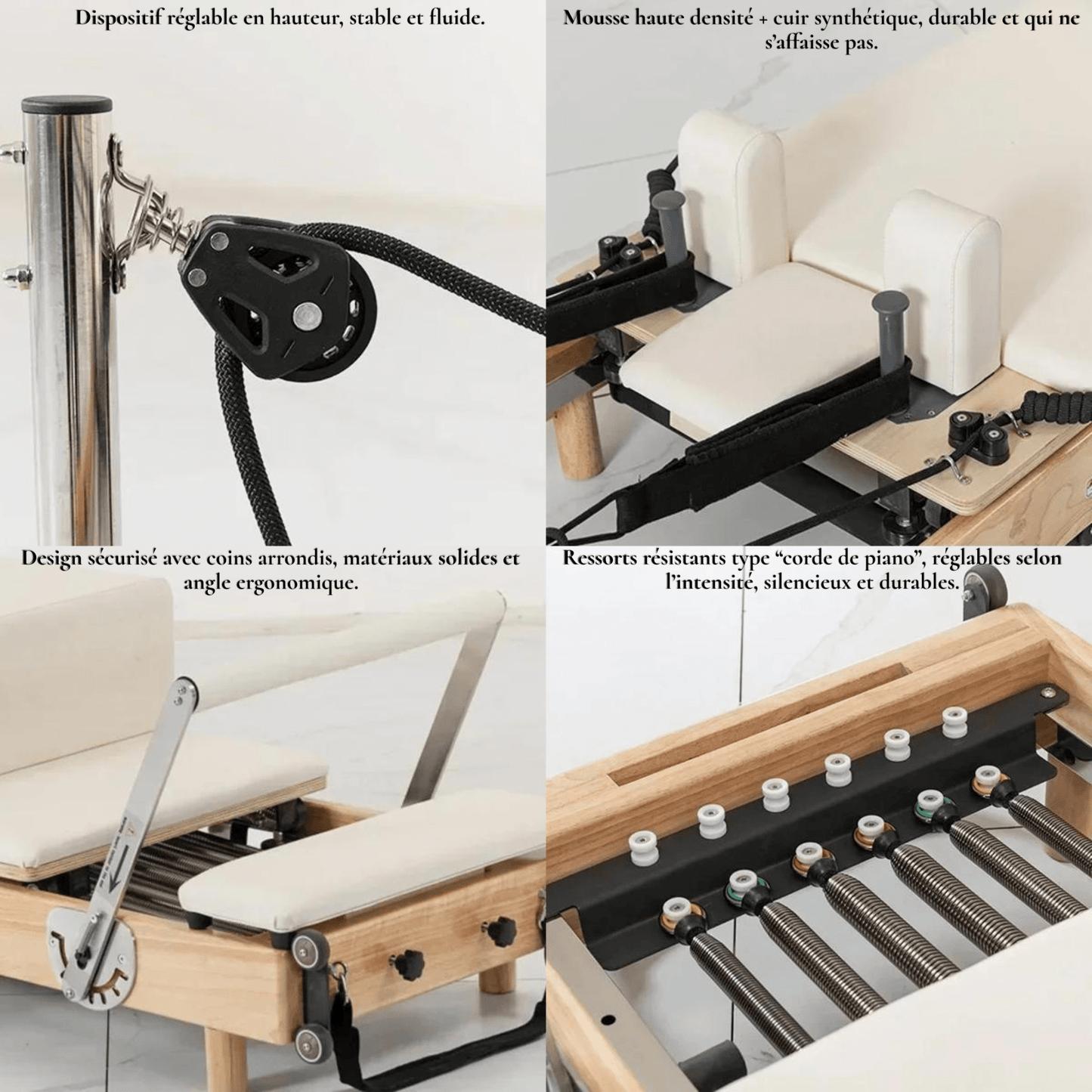 Dispositif réglable en hauteur, stable et fluide.

Mousse haute densité + cuir synthétique, durable et qui ne s'affaisse pas.

Design sécurisé avec coins arrondis, matériaux solides et angle ergonomique.

Ressorts résistants type "corde de piano", réglables selon l'intensité, silencieux et durables.